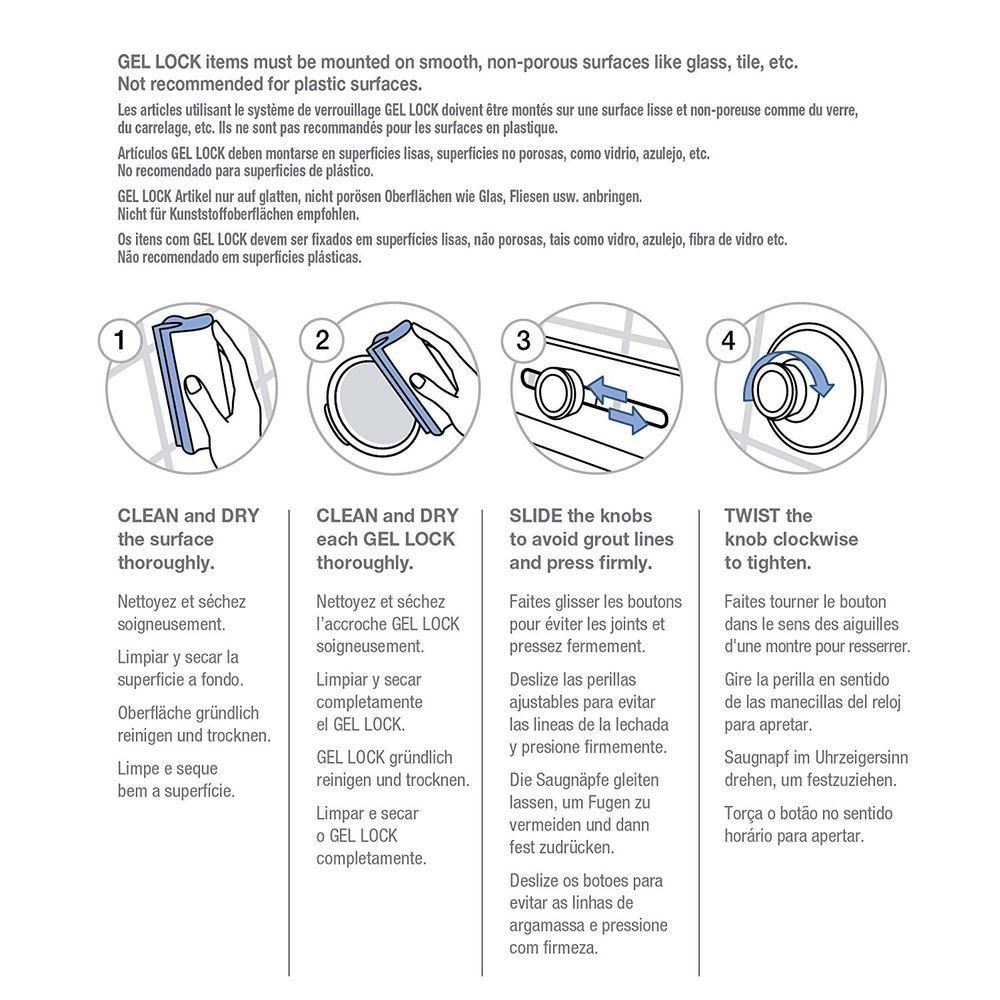 GEL LOCK items must be mounted on smooth, non-porous surfaces like glass, tile, etc. Not recommended for plastic surfaces.

Les articles utilisant le système de verrouillage GEL LOCK doivent être montés sur une surface lisse et non-poreuse comme du verre, du carrelage, etc. Ils ne sont pas recommandés pour les surfaces en plastique.

Artículos GEL LOCK deben montarse en superficies lisas, superficies no porosas, como vidrio, azulejo, etc. No recomendado para superficies de plástico.

GEL LOCK Artikel nur auf glatten, nicht porösen Oberflächen wie Glas, Fliesen usw. anbringen. Nicht für Kunststoffoberflächen empfohlen.

Os itens com GEL LOCK devem ser fixados em superfícies lisas, não porosas, tais como vidro, azulejo, fibra de vidro etc. Não recomendado em superfícies plásticas.

1

CLEAN and DRY the surface thoroughly.

Nettoyez et séchez soigneusement.

Limpiar y secar la superficie a fondo.

Oberfläche gründlich reinigen und trocknen.

Limpe e seque bem a superfície.

2

CLEAN and DRY each GEL LOCK thoroughly.

Nettoyez et séchez l'accroche GEL LOCK soigneusement.

Limpiar y secar completamente el GEL LOCK.

GEL LOCK gründlich reinigen und trocknen.

Limpar e secar o GEL LOCK completamente.

3

SLIDE the knobs to avoid grout lines and press firmly.

Faites glisser les boutons pour éviter les joints et pressez fermement.

Deslize las perillas ajustables para evitar las lineas de la lechada y presione firmemente.

Die Saugnäpfe gleiten lassen, um Fugen zu vermeiden und dann fest zudrücken.

Deslize os botoes para evitar as linhas de argamassa e pressione com firmeza.

4

TWIST the knob clockwise to tighten.

Faites tourner le bouton dans le sens des aiguilles d'une montre pour resserrer.

Gire la perilla en sentido de las manecillas del reloj para apretar.

Saugnapf im Uhrzeigersinn drehen, um festzuziehen.

Torça o botão no sentido horário para apertar.