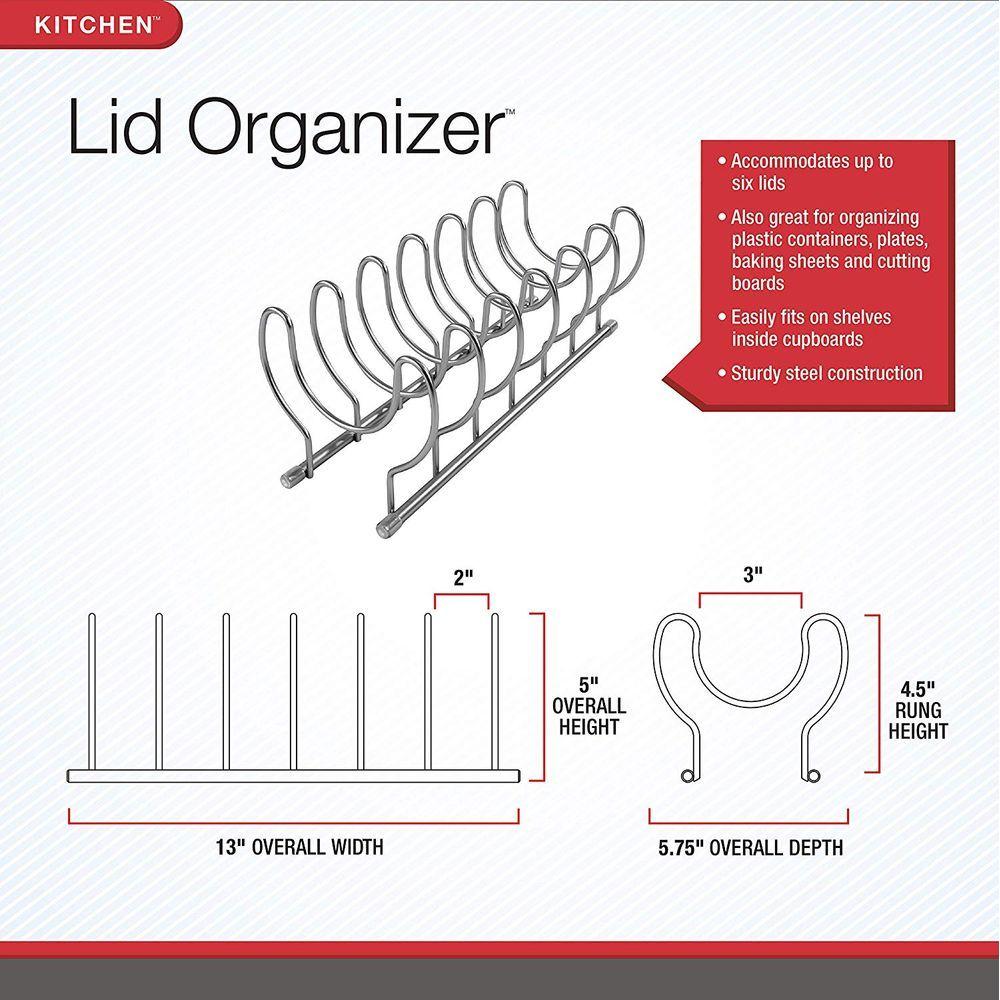 KITCHEN™

Lid Organizer™

• Accommodates up to six lids
• Also great for organizing plastic containers, plates, baking sheets and cutting boards
• Easily fits on shelves inside cupboards
• Sturdy steel construction

2"

5" OVERALL HEIGHT

13" OVERALL WIDTH

3"

4.5" RUNG HEIGHT

5.75" OVERALL DEPTH