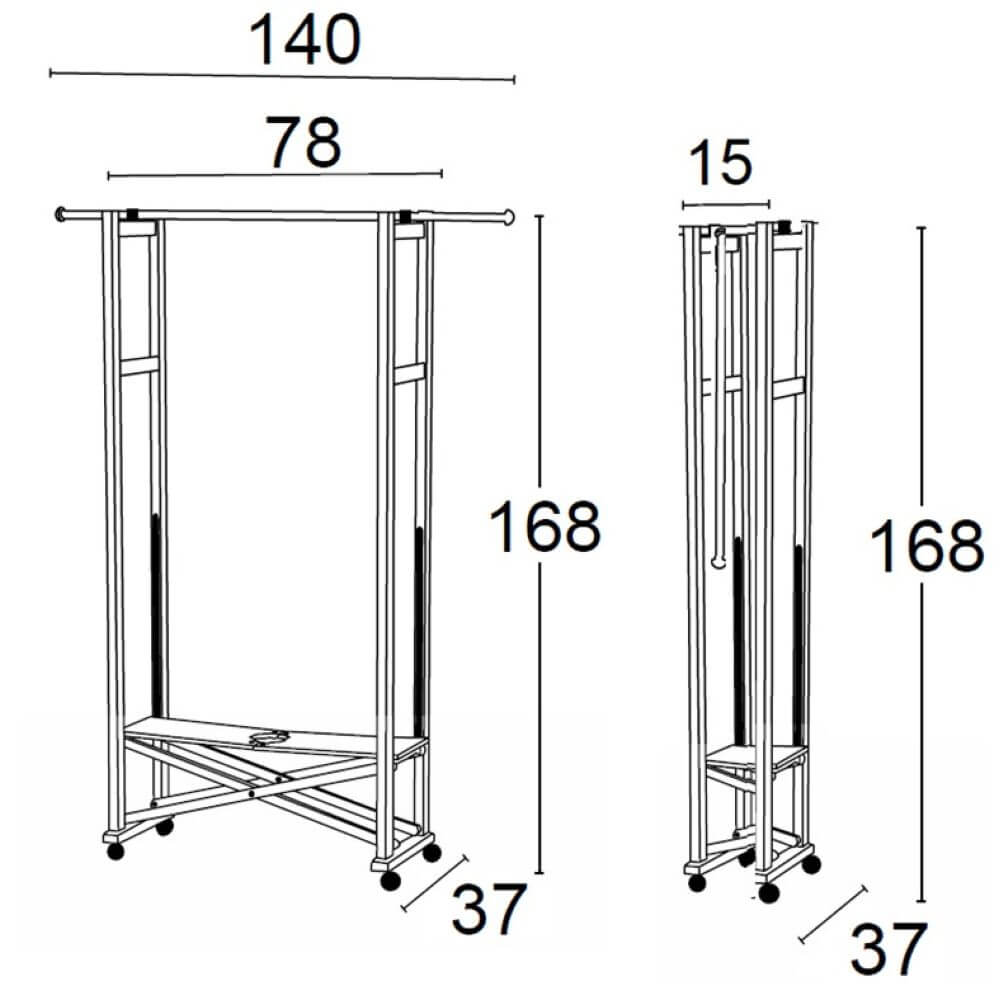 140

78

168

37

15

168

37